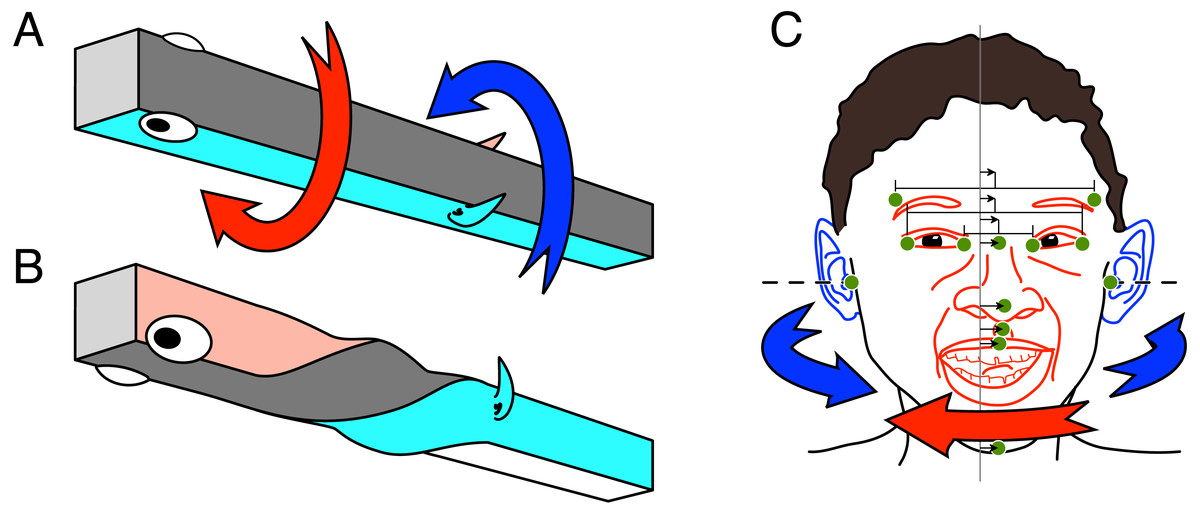 A

B

C